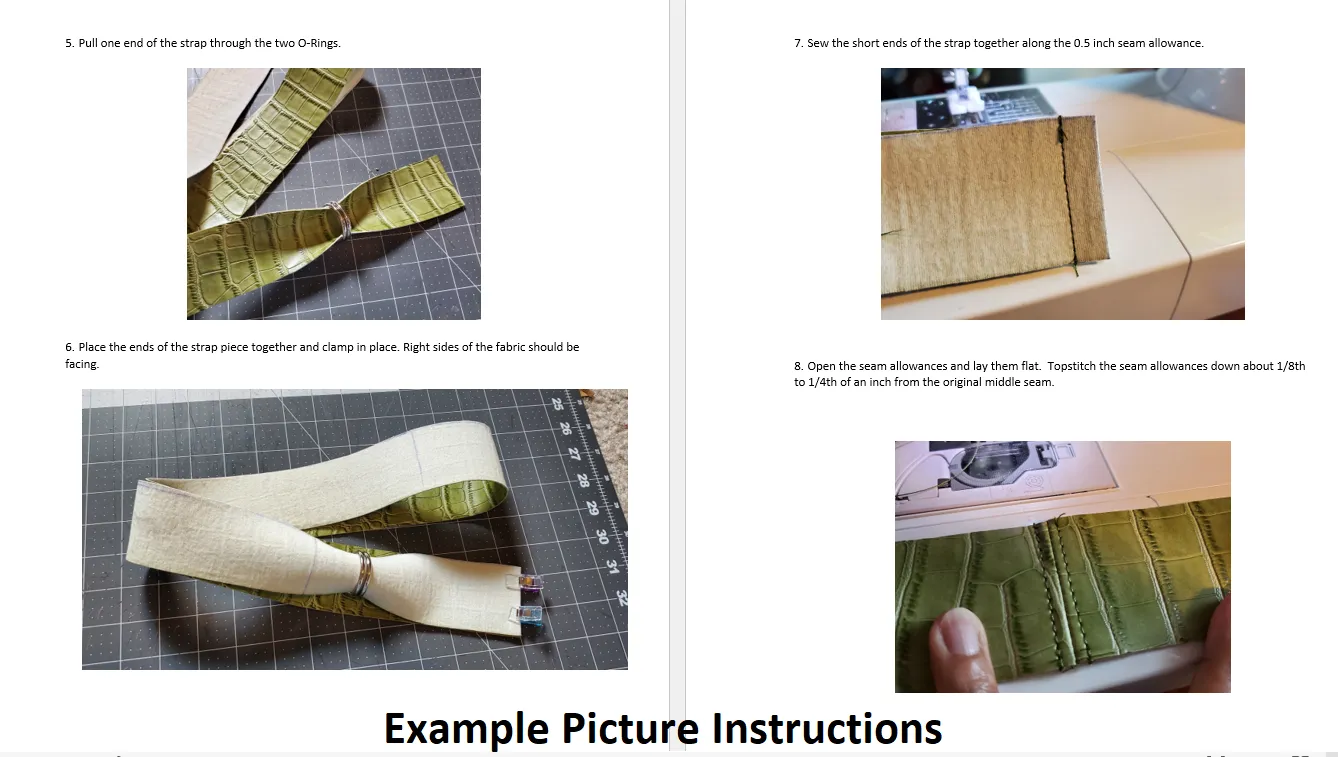 5. Pull one end of the strap through the two O-Rings.

6. Place the ends of the strap piece together and clamp in place. Right sides of the fabric should be facing.

25 26 27 28 29 30 31 32

7. Sew the short ends of the strap together along the 0.5 inch seam allowance.

8. Open the seam allowances and lay them flat. Topstitch the seam allowances down about 1/8th to 1/4th of an inch from the original middle seam.

Example Picture Instructions