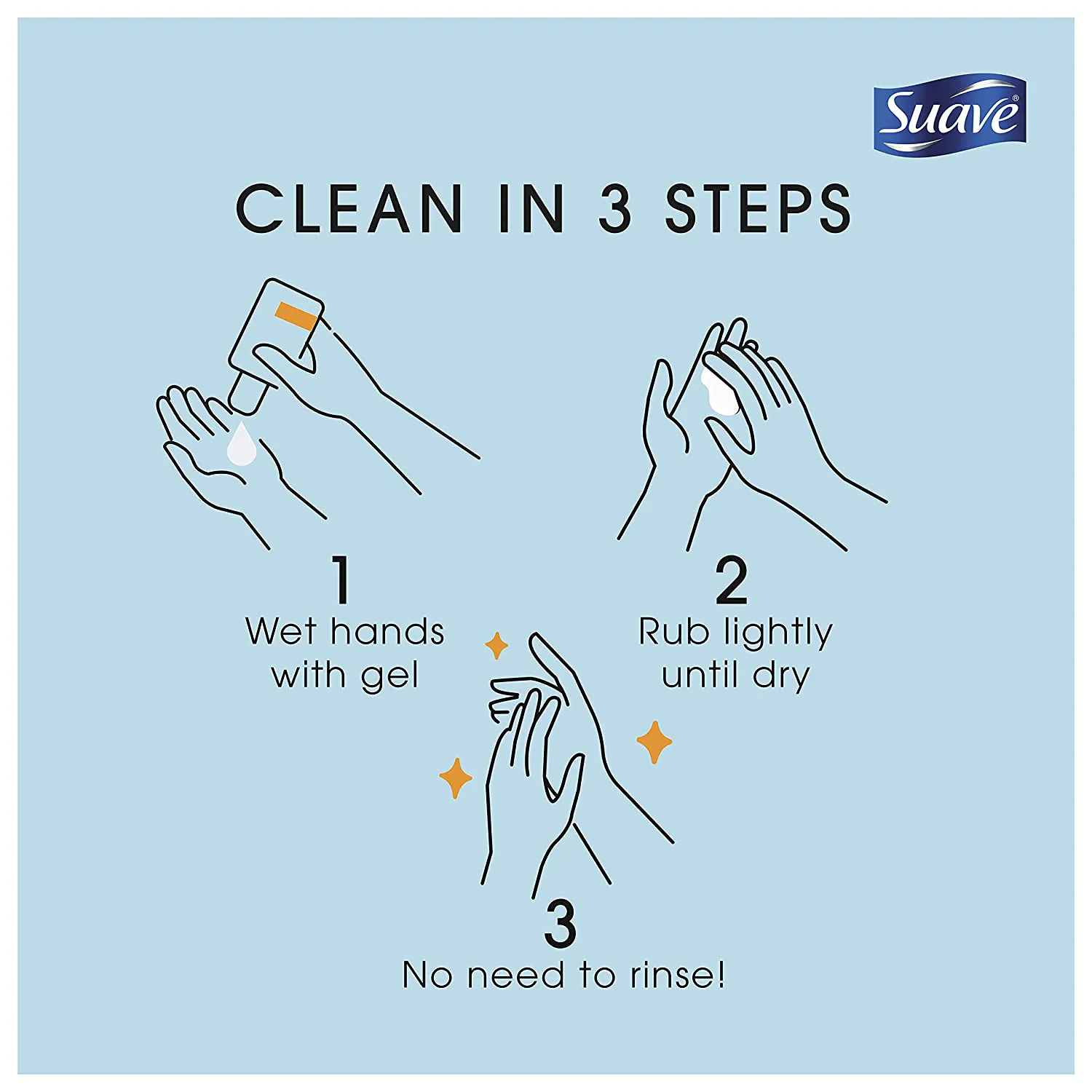 Suave®

CLEAN IN 3 STEPS

1
Wet hands with gel

2
Rub lightly until dry

3
No need to rinse!